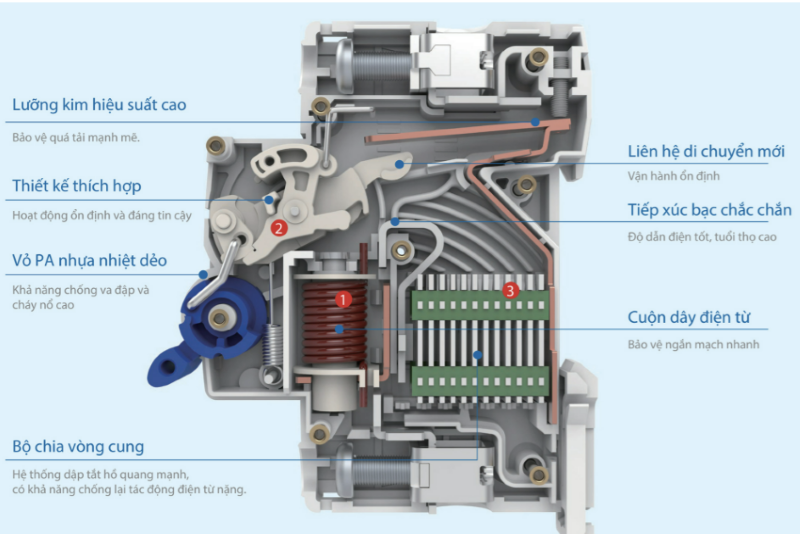 Lưỡng kim hiệu suất cao

Bảo vệ quá tải mạnh mẽ.

Thiết kế thích hợp

Hoạt động ổn định và đáng tin cậy

Vỏ PA nhựa nhiệt dẻo

Khả năng chống va đập và cháy nổ cao

Bộ chia vòng cung

Hệ thống dập tắt hồ quang mạnh, có khả năng chống lại tác động điện từ nặng.

Liên hệ di chuyển mới

Vận hành ổn định

Tiếp xúc bạc chắc chắn

Độ dẫn điện tốt, tuổi thọ cao

Cuộn dây điện từ

Bảo vệ ngắn mạch nhanh

2

1

3