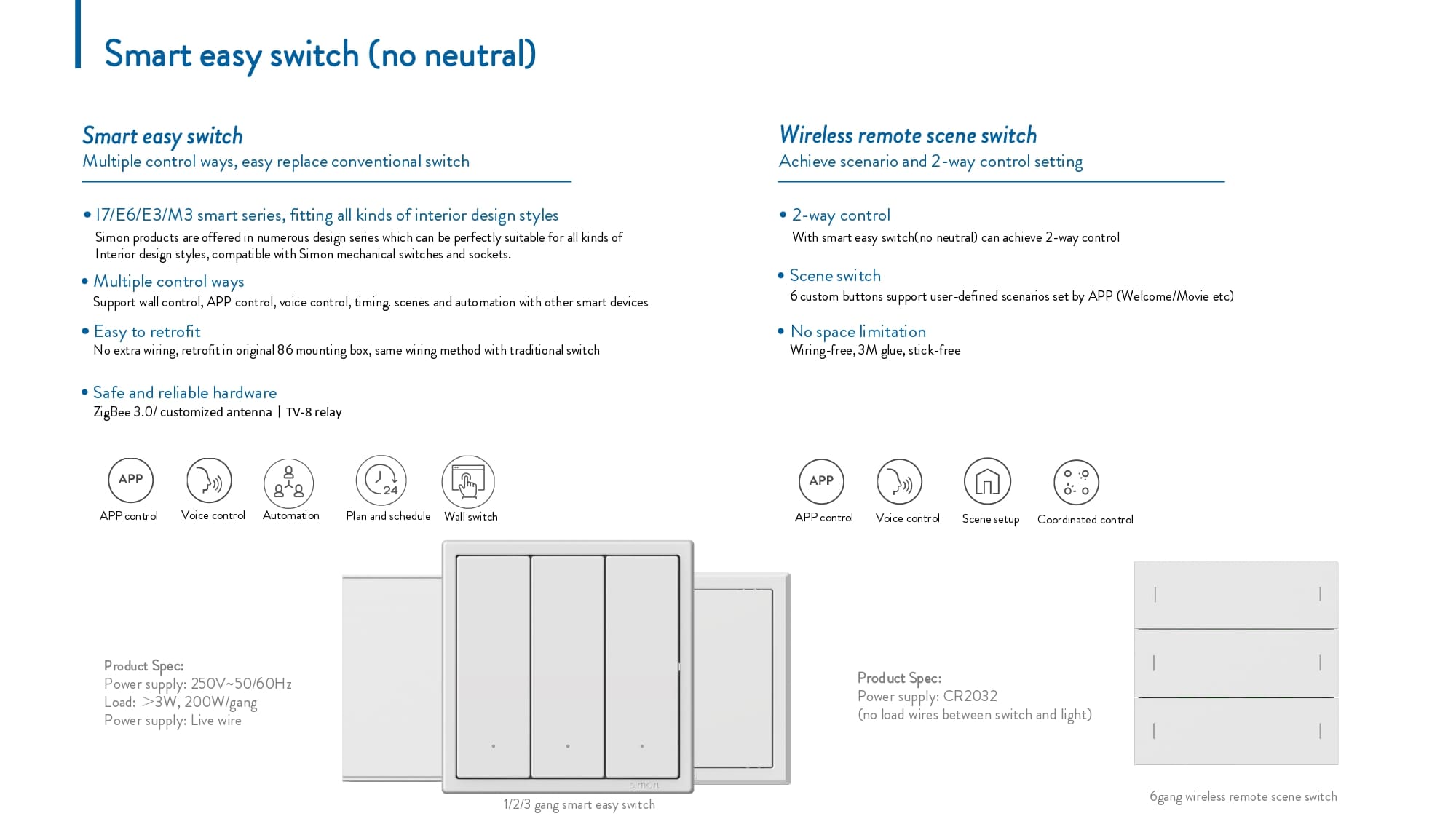 Smart easy switch (no neutral)

Smart easy switch
Multiple control ways, easy replace conventional switch

• I7/E6/E3/M3 smart series, fitting all kinds of interior design styles
Simon products are offered in numerous design series which can be perfectly suitable for all kinds of Interior design styles, compatible with Simon mechanical switches and sockets.

• Multiple control ways
Support wall control, APP control, voice control, timing. scenes and automation with other smart devices

• Easy to retrofit
No extra wiring, retrofit in original 86 mounting box, same wiring method with traditional switch

• Safe and reliable hardware
ZigBee 3.0/ customized antenna | TV-8 relay

APP
APP control
Voice control
Automation
24
Plan and schedule
Wall switch

Product Spec:
Power supply: 250V~50/60Hz
Load: >3W, 200W/gang
Power supply: Live wire

simon

1/2/3 gang smart easy switch

Wireless remote scene switch
Achieve scenario and 2-way control setting

• 2-way control
With smart easy switch(no neutral) can achieve 2-way control

• Scene switch
6 custom buttons support user-defined scenarios set by APP (Welcome/Movie etc)

• No space limitation
Wiring-free, 3M glue, stick-free

APP
APP control
Voice control
Scene setup
Coordinated control

Product Spec:
Power supply: CR2032
(no load wires between switch and light)

6gang wireless remote scene switch