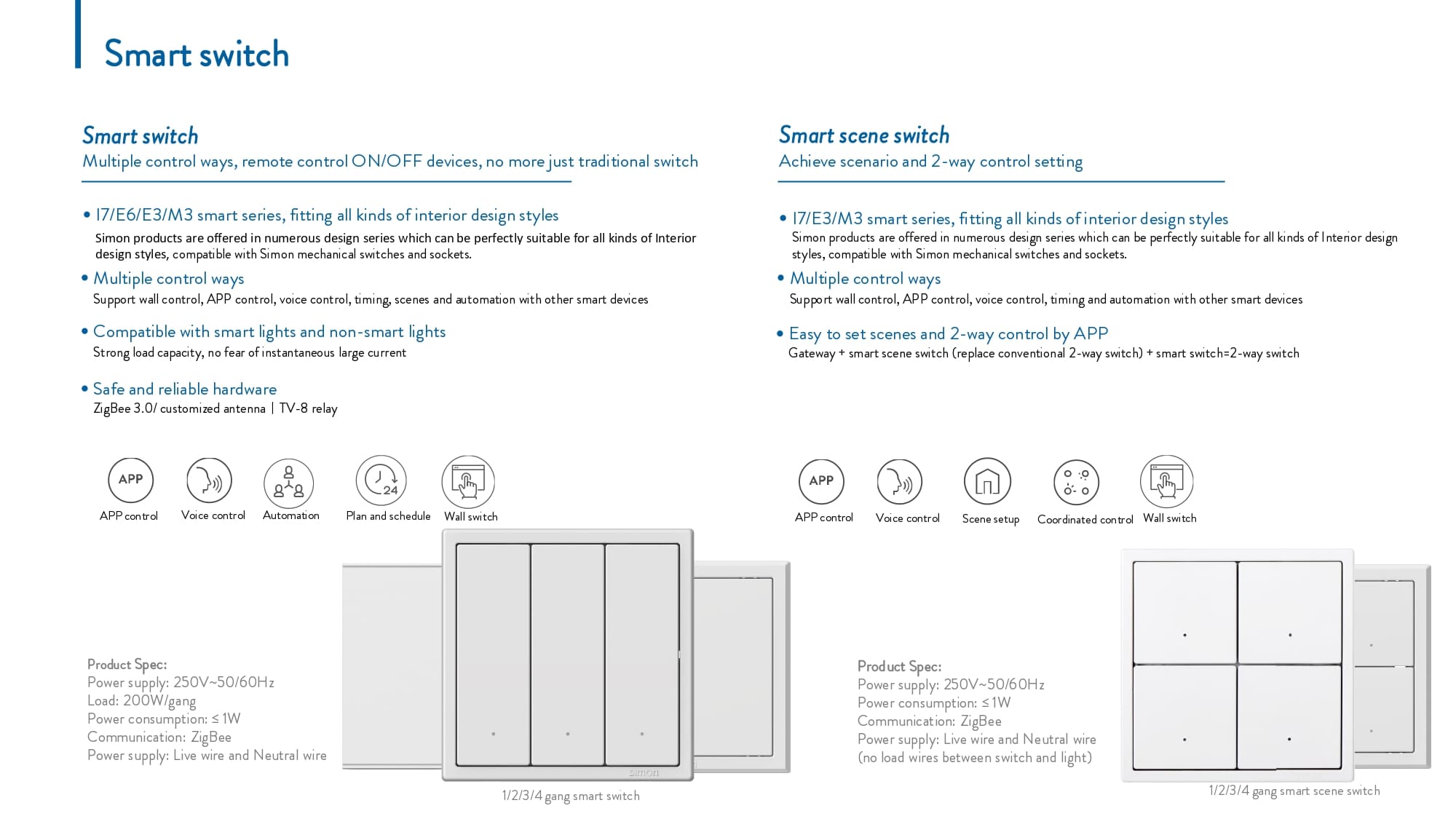 Smart switch

Smart switch
Multiple control ways, remote control ON/OFF devices, no more just traditional switch

• I7/E6/E3/M3 smart series, fitting all kinds of interior design styles
Simon products are offered in numerous design series which can be perfectly suitable for all kinds of Interior design styles, compatible with Simon mechanical switches and sockets.

• Multiple control ways
Support wall control, APP control, voice control, timing, scenes and automation with other smart devices

• Compatible with smart lights and non-smart lights
Strong load capacity, no fear of instantaneous large current

• Safe and reliable hardware
ZigBee 3.0/ customized antenna | TV-8 relay

APP
APP control
Voice control
Automation
24
Plan and schedule
Wall switch

Product Spec:
Power supply: 250V~50/60Hz
Load: 200W/gang
Power consumption: ≤ 1W
Communication: ZigBee
Power supply: Live wire and Neutral wire

simon

1/2/3/4 gang smart switch

Smart scene switch
Achieve scenario and 2-way control setting

• I7/E3/M3 smart series, fitting all kinds of interior design styles
Simon products are offered in numerous design series which can be perfectly suitable for all kinds of Interior design styles, compatible with Simon mechanical switches and sockets.

• Multiple control ways
Support wall control, APP control, voice control, timing and automation with other smart devices

• Easy to set scenes and 2-way control by APP
Gateway + smart scene switch (replace conventional 2-way switch) + smart switch=2-way switch

APP
APP control
Voice control
Scene setup
Coordinated control
Wall switch

Product Spec:
Power supply: 250V~50/60Hz
Power consumption: ≤ 1W
Communication: ZigBee
Power supply: Live wire and Neutral wire
(no load wires between switch and light)

1/2/3/4 gang smart scene switch